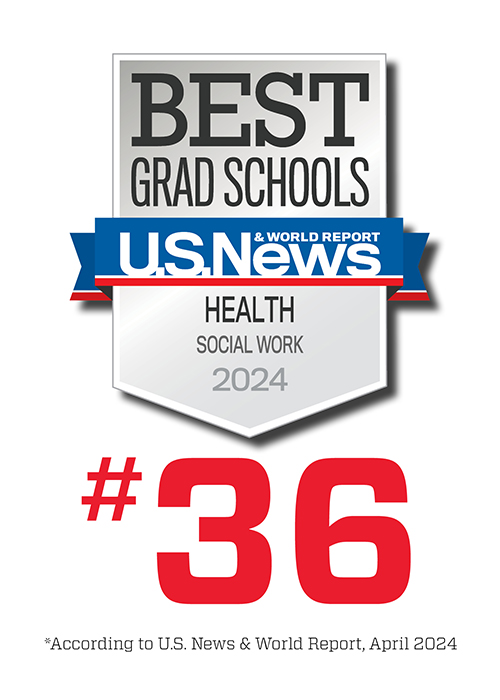 BEST
GRAD SCHOOLS
U.S.News & WORLD REPORT
HEALTH
SOCIAL WORK
2024

#36

*According to U.S. News & World Report, April 2024